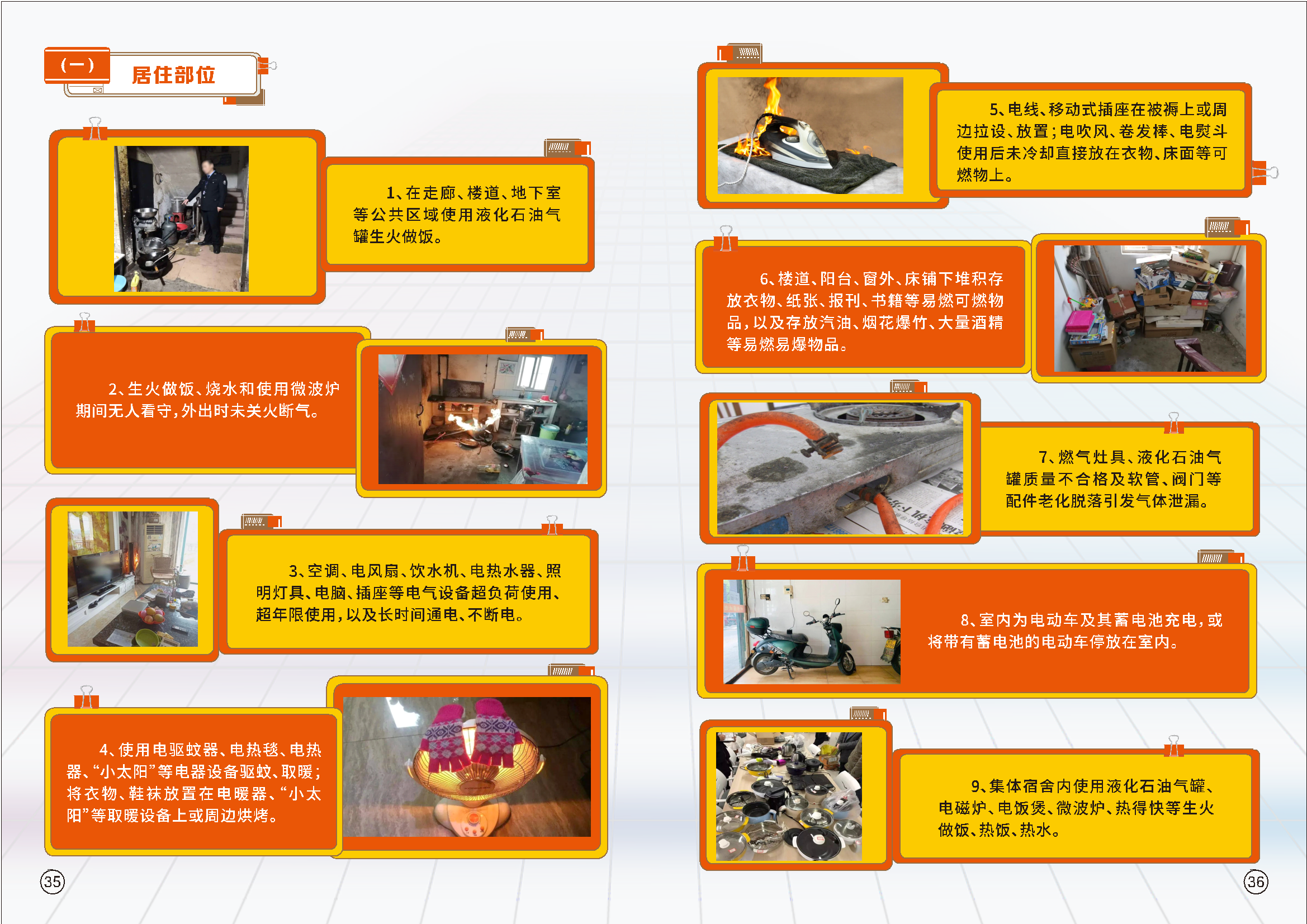 （一） 居住部位

1、在走廊、楼道、地下室等公共区域使用液化石油气罐生火做饭。

2、生火做饭、烧水和使用微波炉期间无人看守，外出时未关火断气。

3、空调、电风扇、饮水机、电热水器、照明灯具、电脑、插座等电气设备超负荷使用、超年限使用，以及长时间通电、不断电。

4、使用电驱蚊器、电热毯、电热器、“小太阳”等电器设备驱蚊、取暖；将衣物、鞋袜放置在电暖器、“小太阳”等取暖设备上或周边烘烤。

35

5、电线、移动式插座在被褥上或周边拉设、放置；电吹风、卷发棒、电熨斗使用后未冷却直接放在衣物、床面等可燃物上。

6、楼道、阳台、窗外、床铺下堆积存放衣物、纸张、报刊、书籍等易燃可燃物品，以及存放汽油、烟花爆竹、大量酒精等易燃易爆物品。

7、燃气灶具、液化石油气罐质量不合格及软管、阀门等配件老化脱落引发气体泄漏。

8、室内为电动车及其蓄电池充电，或将带有蓄电池的电动车停放在室内。

9、集体宿舍内使用液化石油气罐、电磁炉、电饭煲、微波炉、热得快等生火做饭、热饭、热水。

36