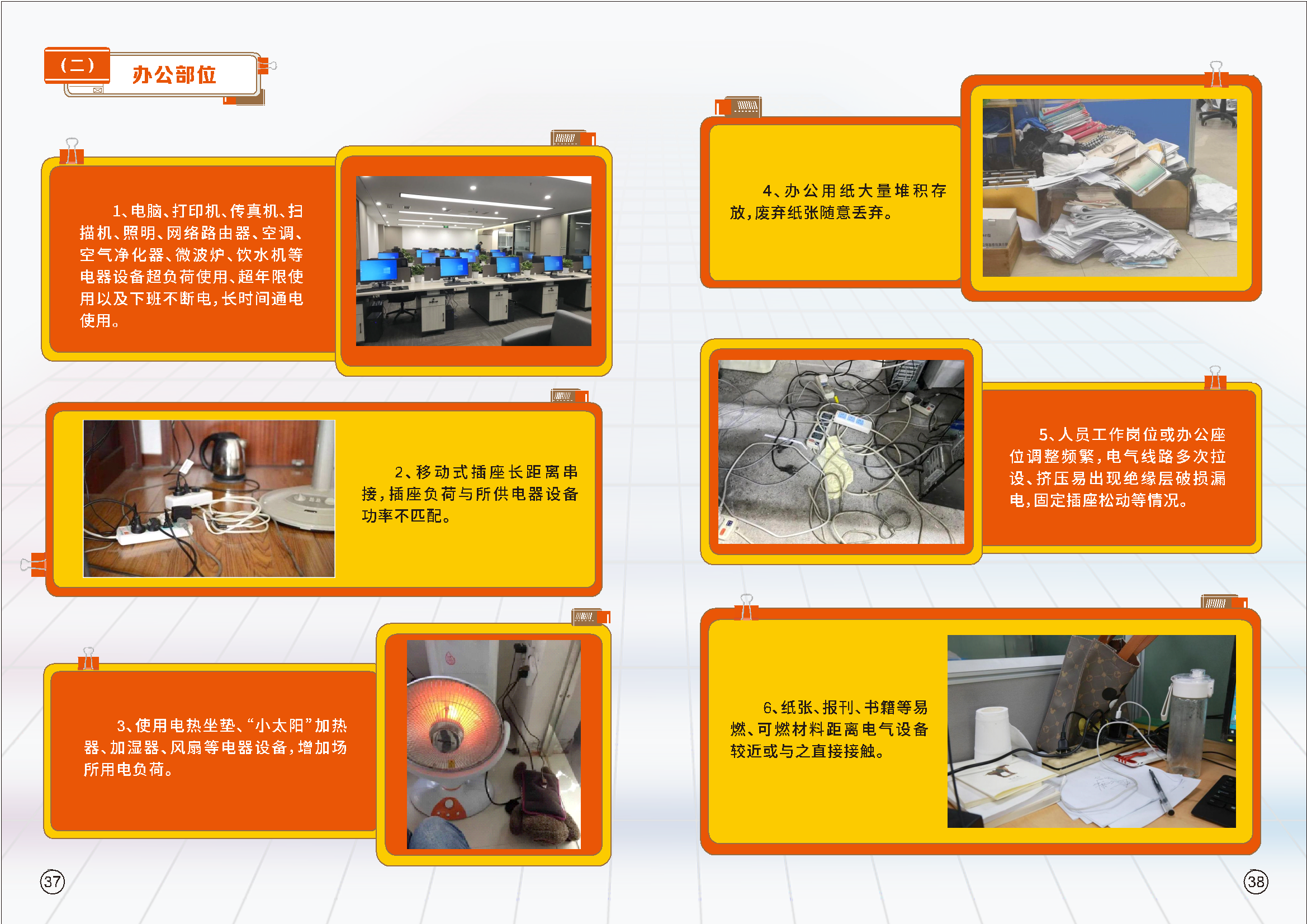 （二） 办公部位

1、电脑、打印机、传真机、扫描机、照明、网络路由器、空调、空气净化器、微波炉、饮水机等电器设备超负荷使用、超年限使用以及下班不断电，长时间通电使用。

2、移动式插座长距离串接，插座负荷与所供电器设备功率不匹配。

3、使用电热坐垫、“小太阳”加热器、加湿器、风扇等电器设备，增加场所用电负荷。

37

4、办公用纸大量堆积存放，废弃纸张随意丢弃。

5、人员工作岗位或办公座位调整频繁，电气线路多次拉设、挤压易出现绝缘层破损漏电，固定插座松动等情况。

6、纸张、报刊、书籍等易燃、可燃材料距离电气设备较近或与之直接接触。

38